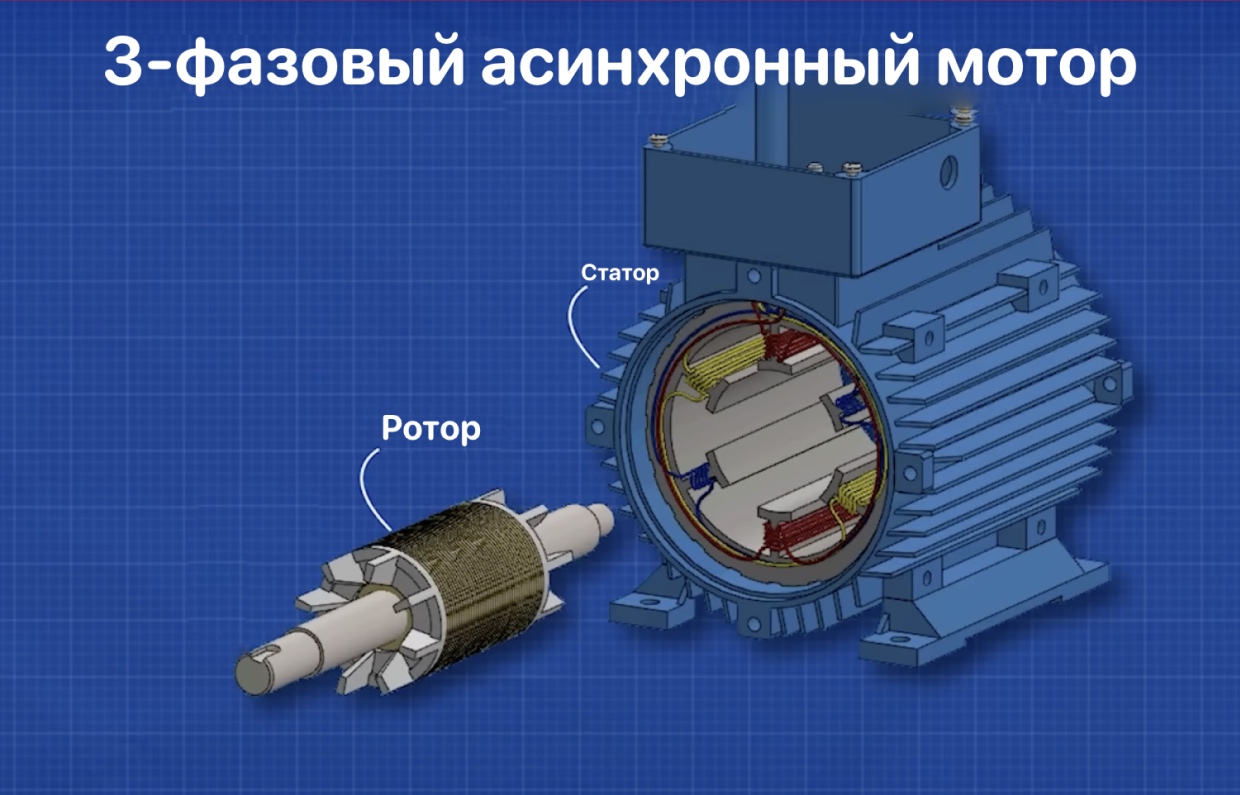 3-фазовый асинхронный мотор

Статор

Ротор